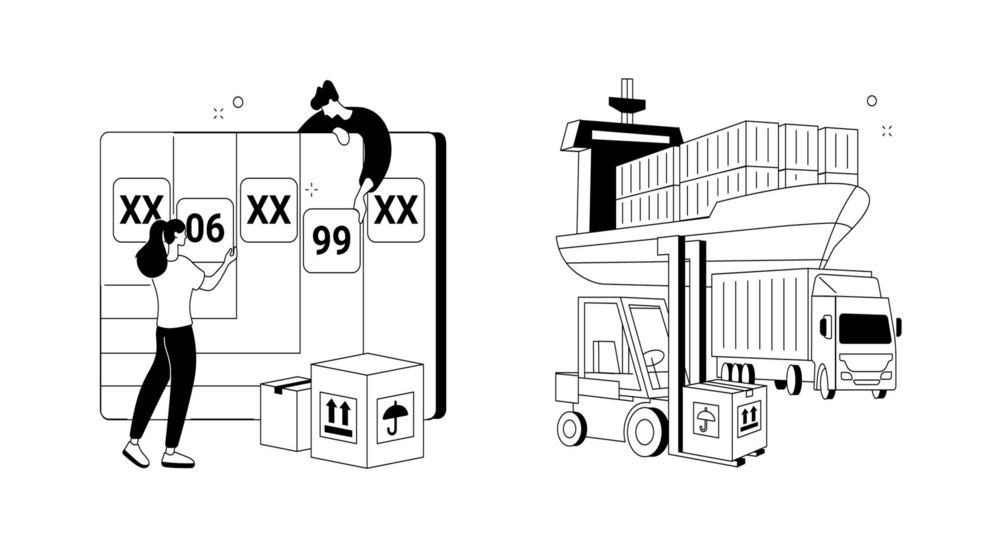 XX
06
XX
99
XX